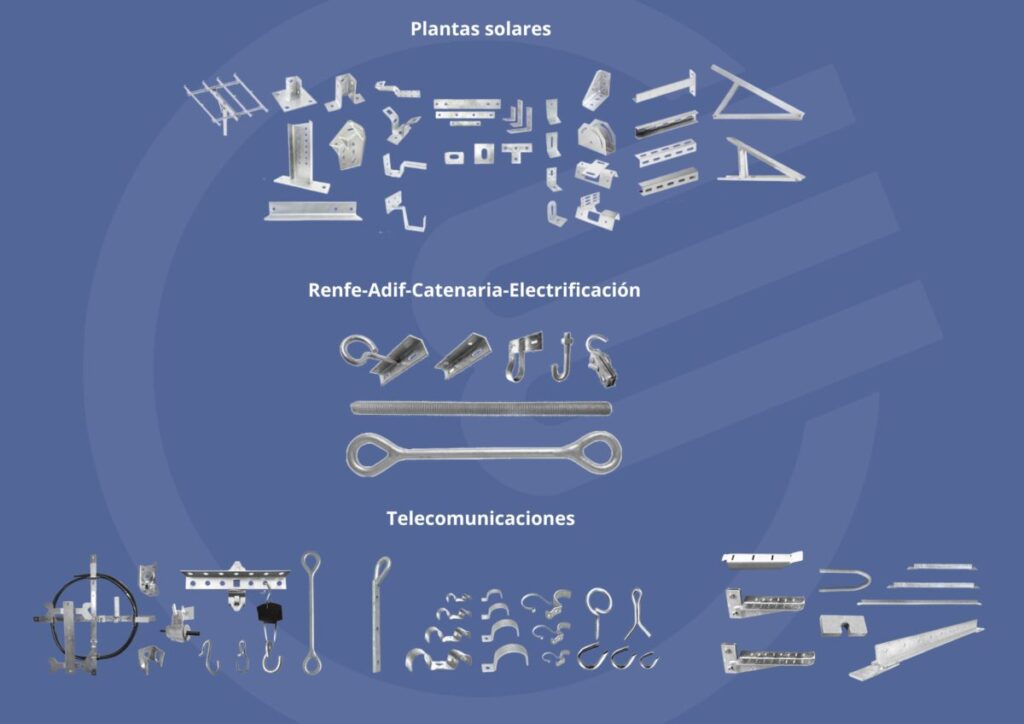 Plantas solares

Renfe-Adif-Catenaria-Electrificación

Telecomunicaciones